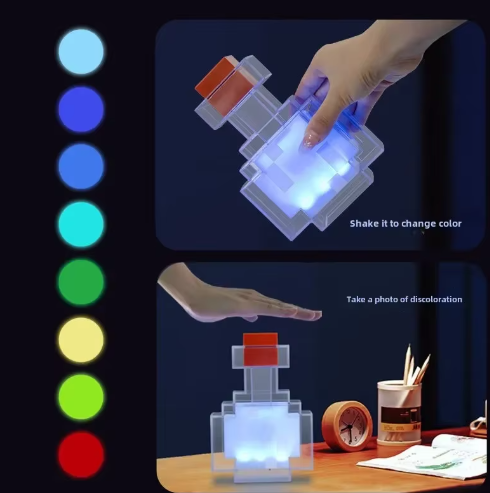 Shake it to change color

Take a photo of discoloration